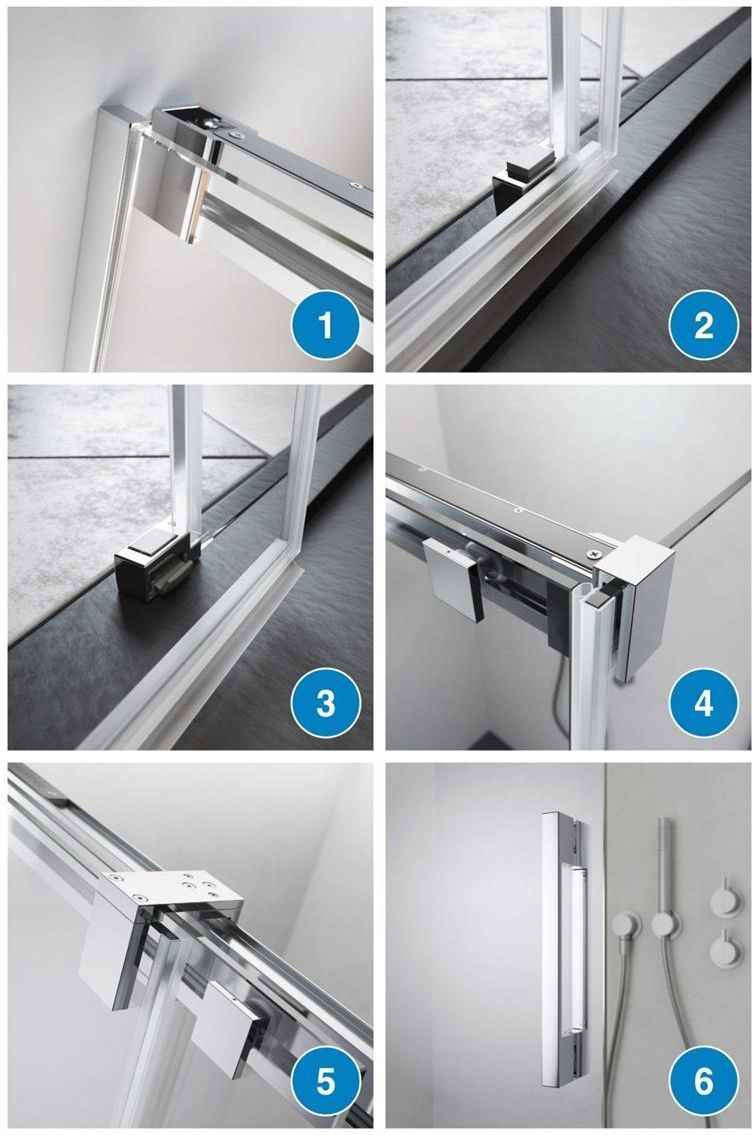 1

2

3

4

5

6