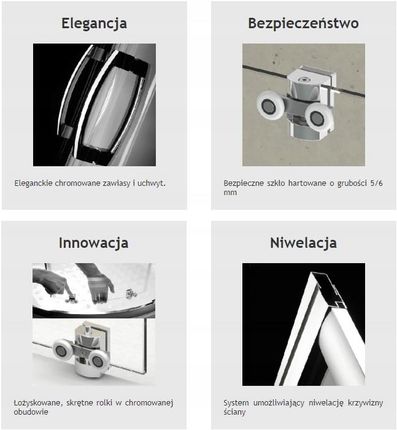 Elegancja

Eleganckie chromowane zawiasy i uchwyt.

Bezpieczeństwo

Bezpieczne szkło hartowane o grubości 5/6 mm

Innowacja

Łożyskowane, skrętne rolki w chromowanej obudowie

Niwelacja

System umożliwiający niwelację krzywizny ściany