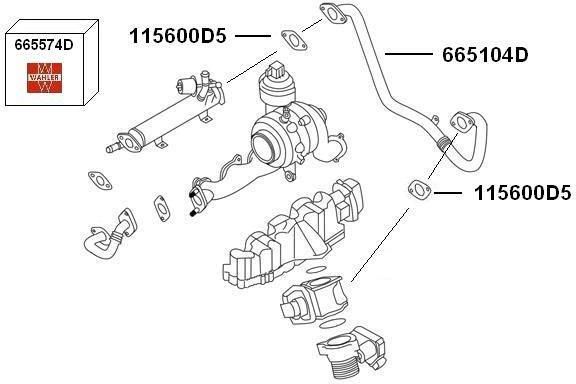 665574D

WAHLER

115600D5

665104D

115600D5