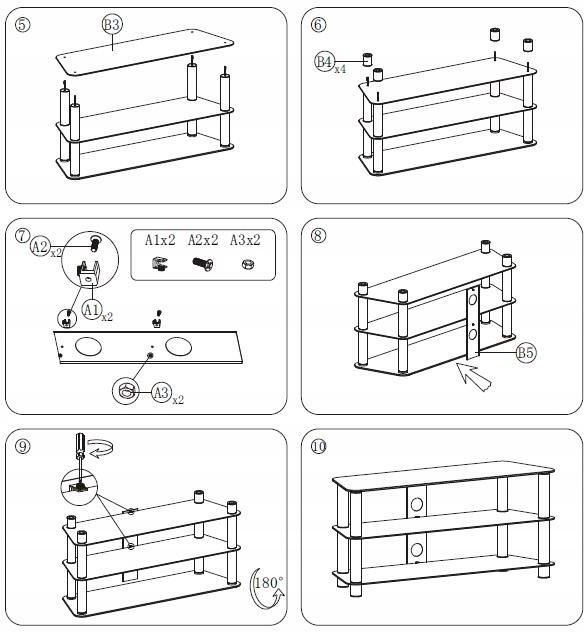 ⑤
B3

⑥
B4
x4

⑦
A2
x2
A1
x2
A3
x2
A1x2 A2x2 A3x2

⑧
B5

⑨
180°

⑩