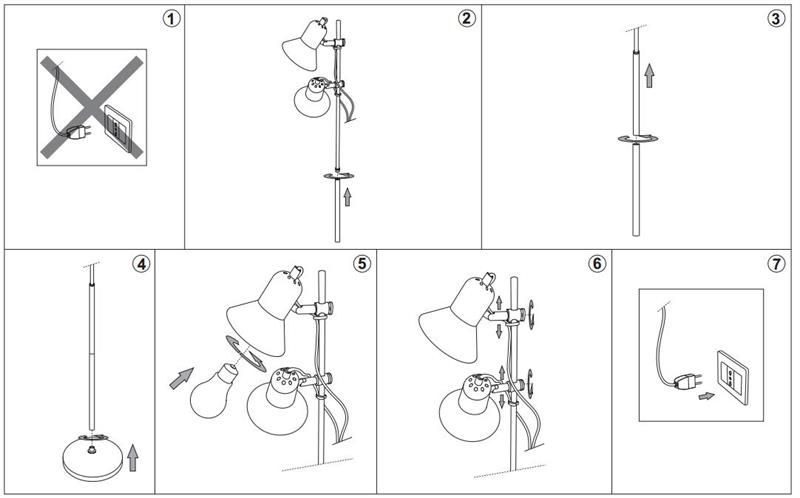 1
2
3
4
5
6
7