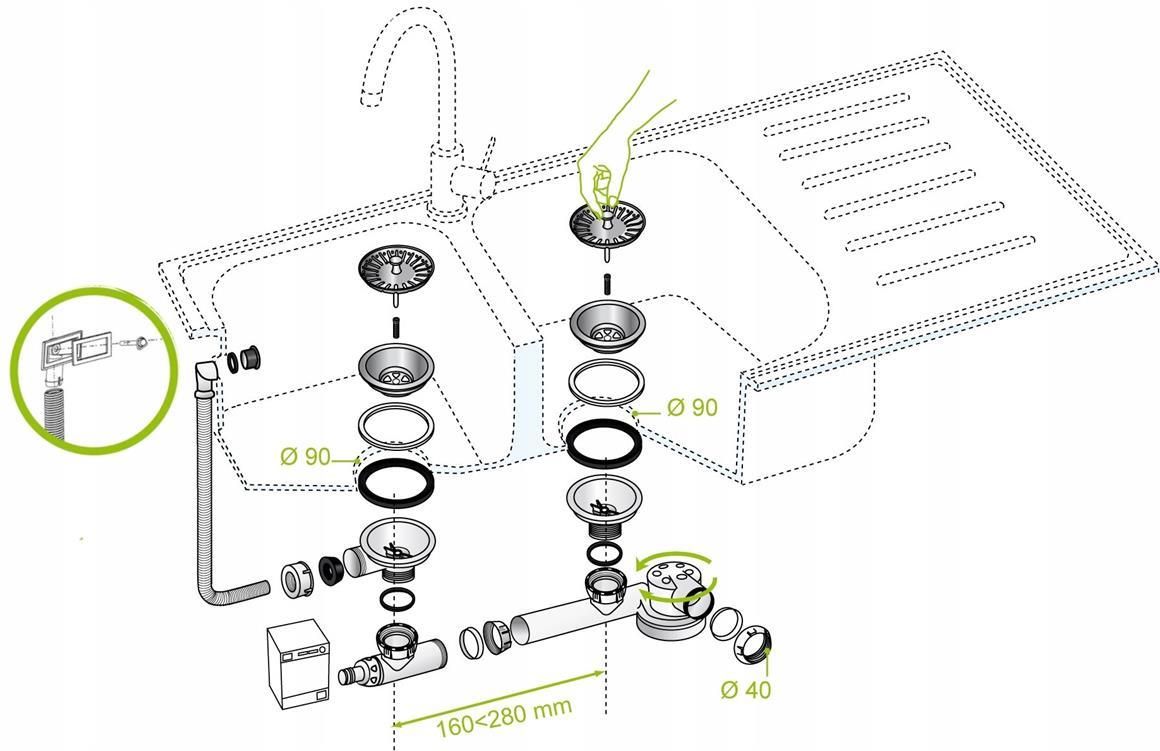 Ø 90

Ø 90

Ø 40

160<280 mm