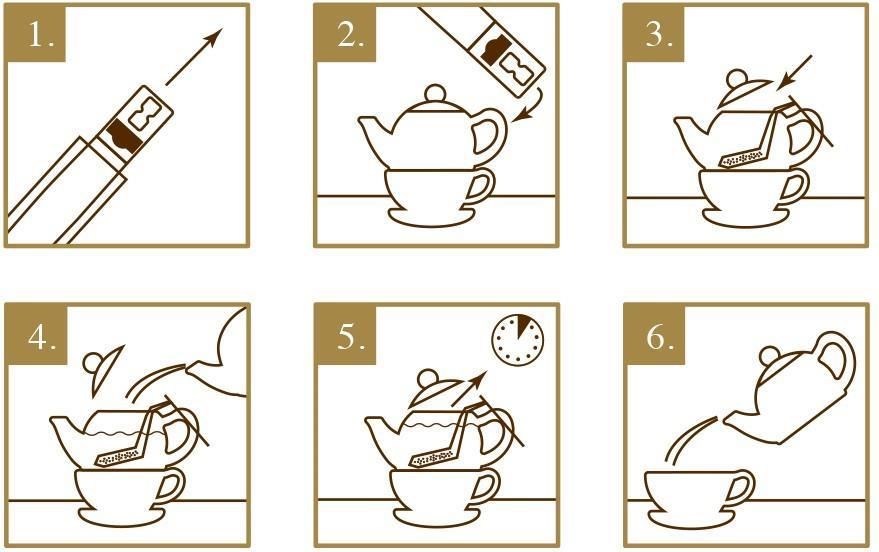 1.

2.

3.

4.

5.

6.