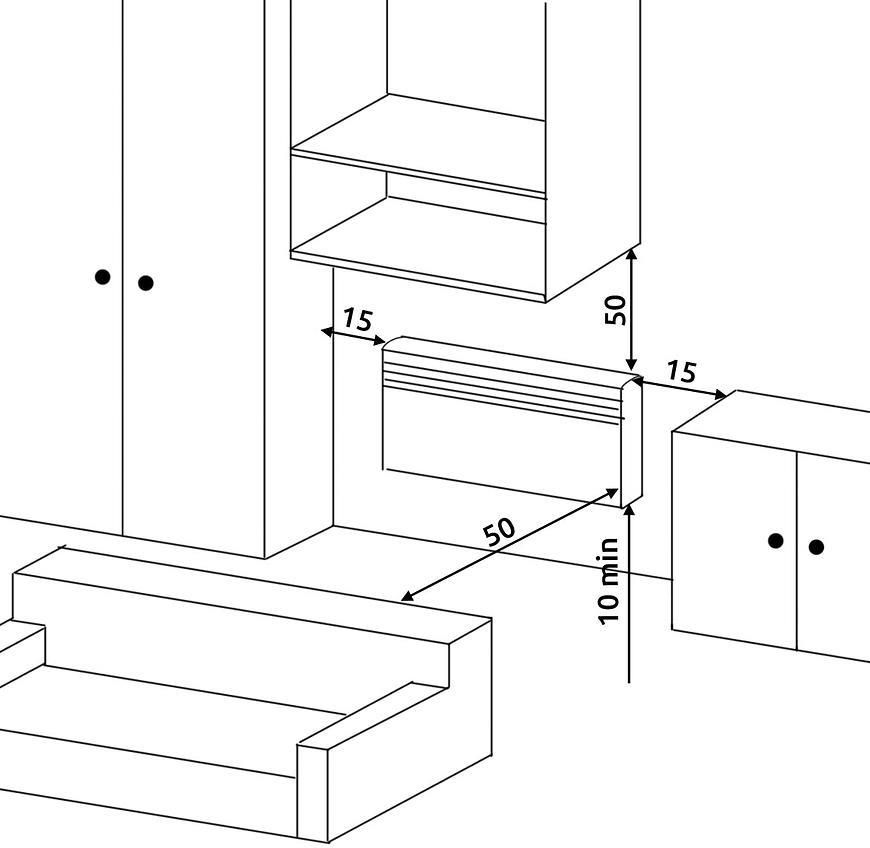 15
50
15
50
10 min