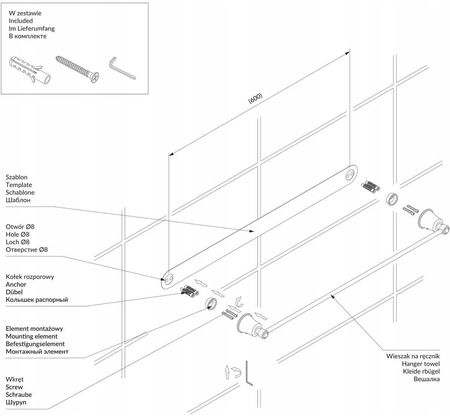 W zestawie
Included
Im Lieferumfang
В комплекте

(600)

Szablon
Template
Schablone
Шаблон

Otwór Ø8
Hole Ø8
Loch Ø8
Отверстие Ø8

Kołek rozporowy
Anchor
Dübel
Колышек распорный

Element montażowy
Mounting element
Befestigungselement
Монтажный элемент

Wkręt
Screw
Schraube
Шуруп

Wieszak na ręcznik
Hanger towel
Kleide rbügel
Вешалка