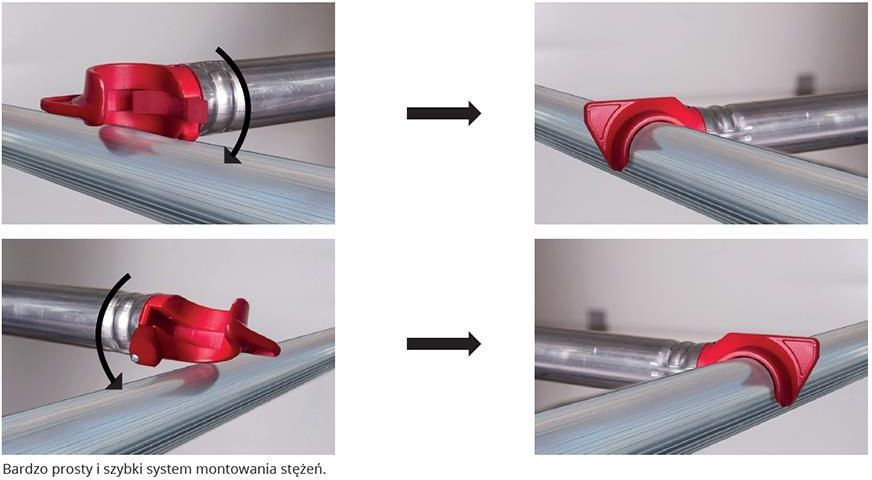 Bardzo prosty i szybki system montowania stężeń.