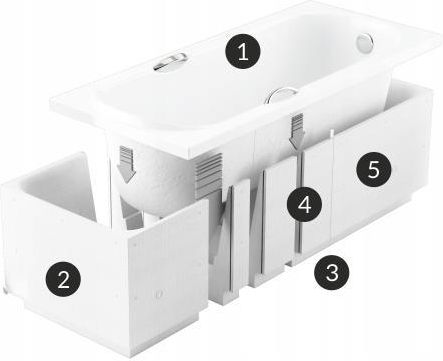 1
5
4
2
3