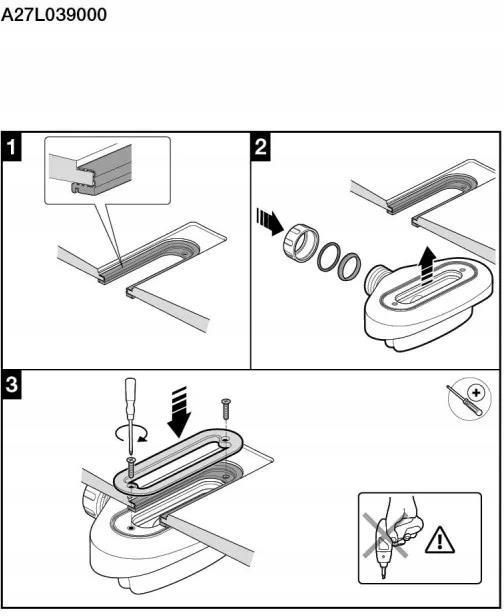 A27L039000

1

2

3