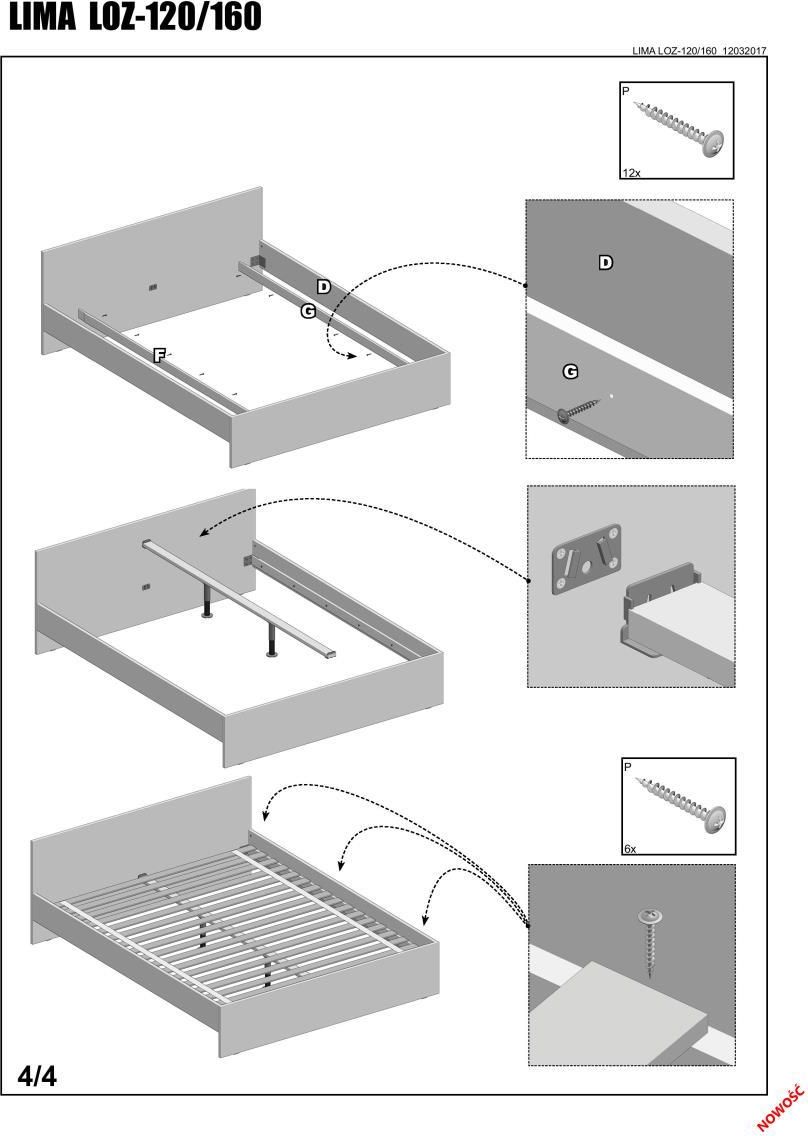 LIMA LOZ-120/160

LIMA LOZ-120/160 12032017

P

12x

D

G

F

D

G

P

6x

4/4

NOWOŚĆ