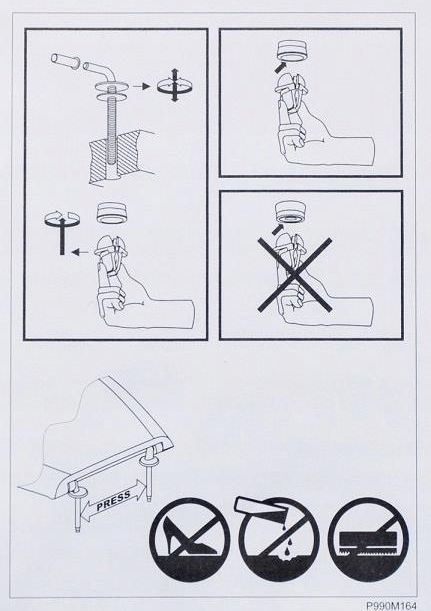 PRESS

P990M164