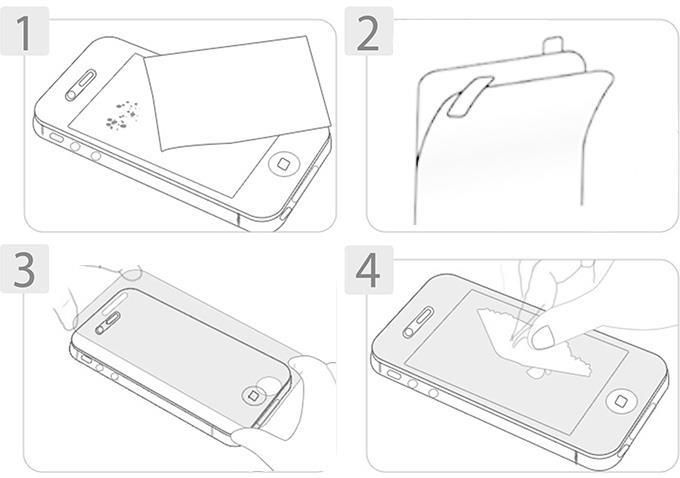 1

2

3

4