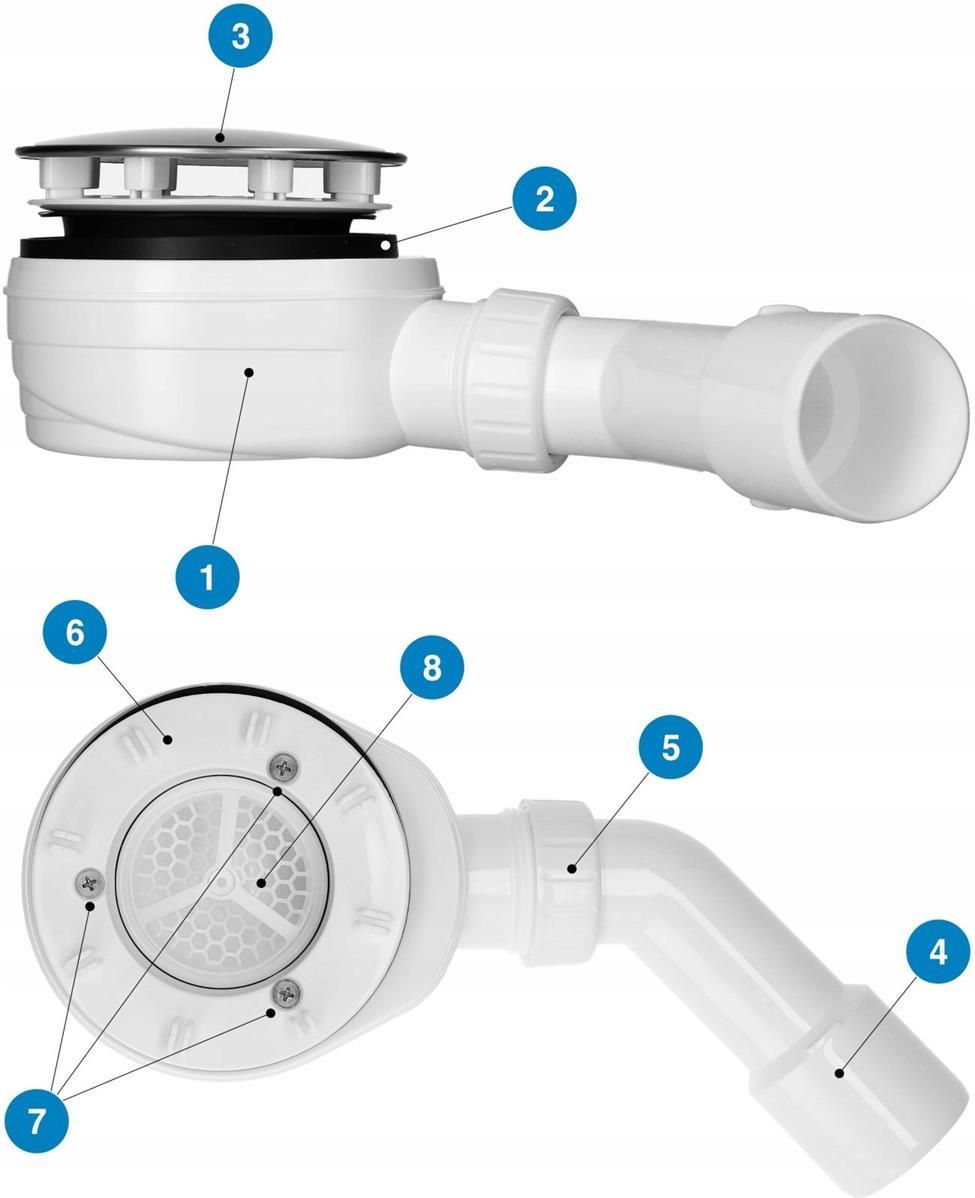 3
2
1
6
8
5
4
7