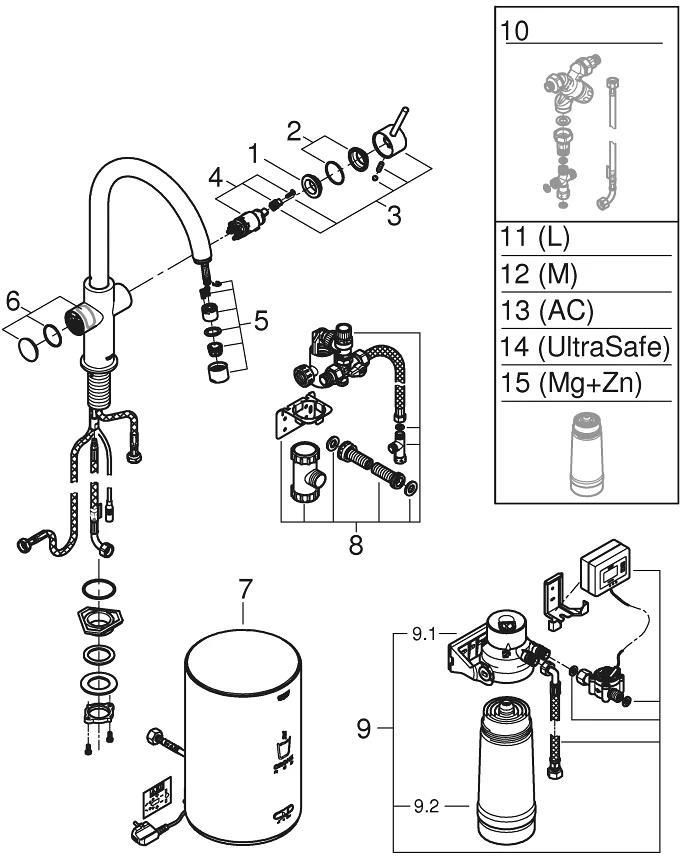 10

11 (L)
12 (M)
13 (AC)
14 (UltraSafe)
15 (Mg+Zn)

2
1
4
3
6
5
8
7
9.1
9
9.2