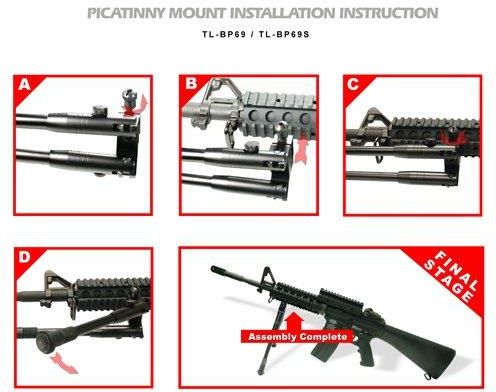 PICATINNY MOUNT INSTALLATION INSTRUCTION

TL-BP69 / TL-BP69S

A

B

C

D

FINAL STAGE

Assembly Complete