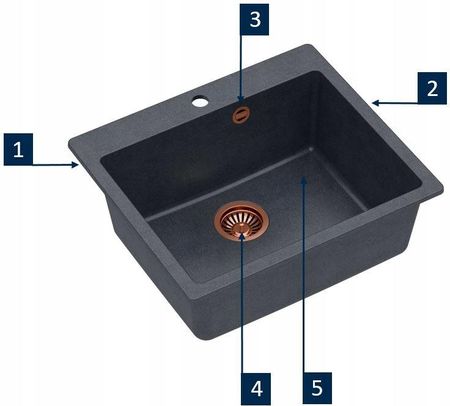 3
2
1
4
5