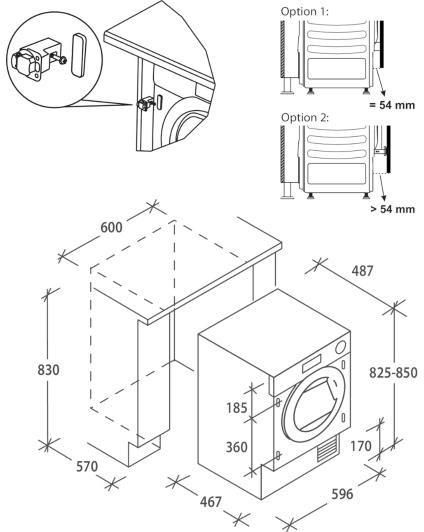 Option 1:

= 54 mm

Option 2:

> 54 mm

600

487

830

825-850

185

360

170

570

467

596