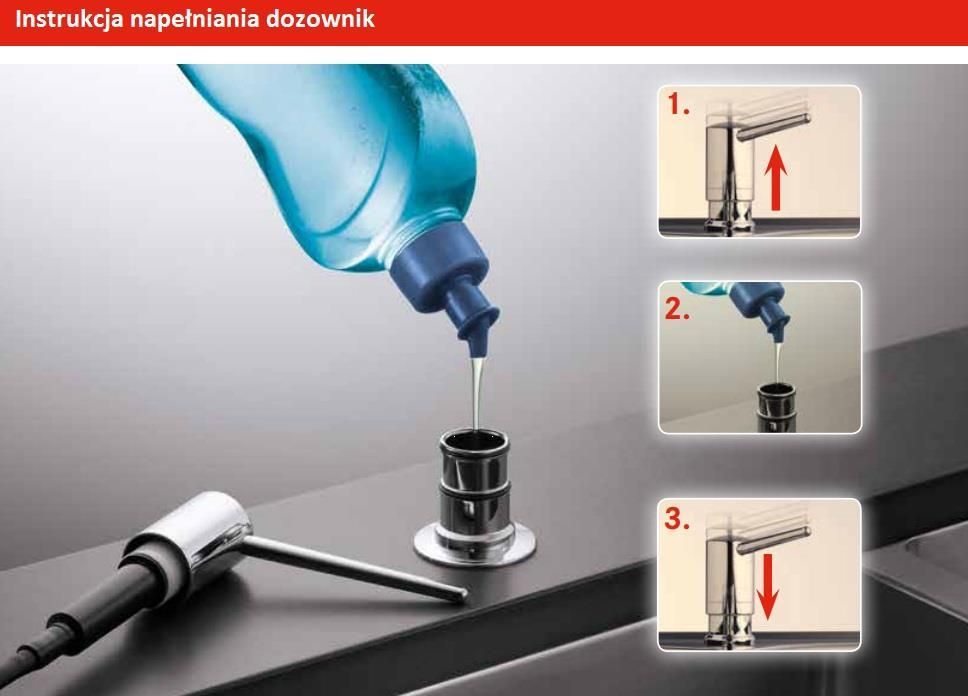 Instrukcja napełniania dozownik

1.

2.

3.