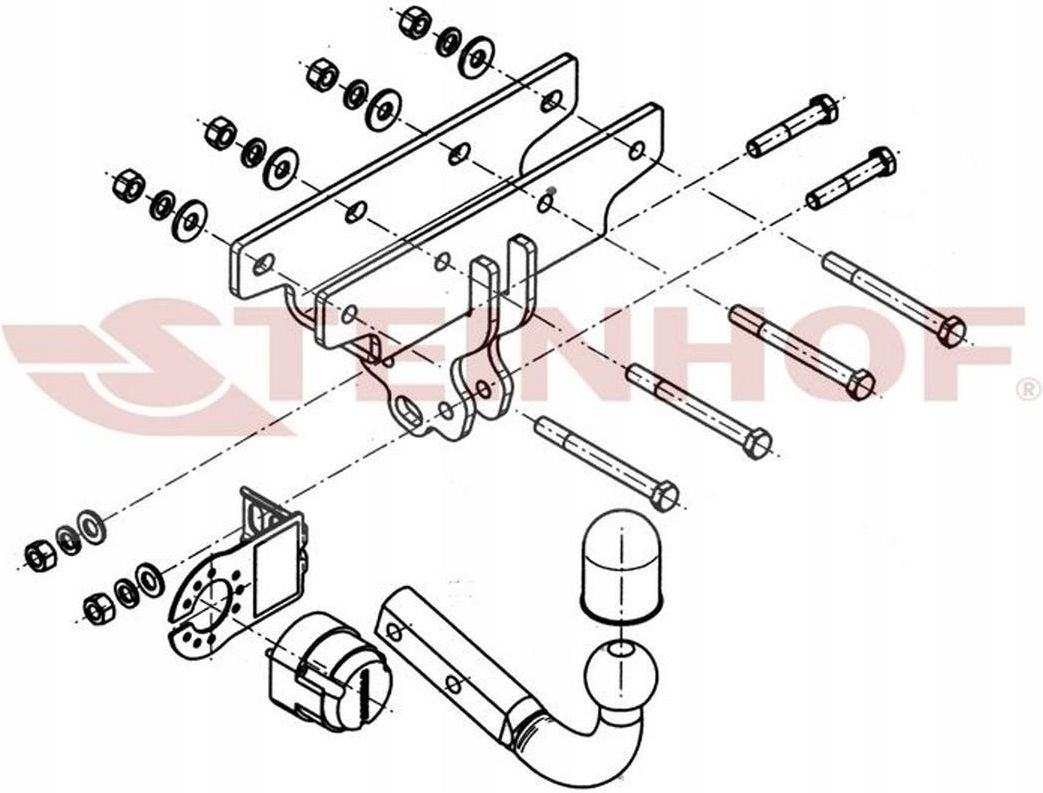 STEINHOF®