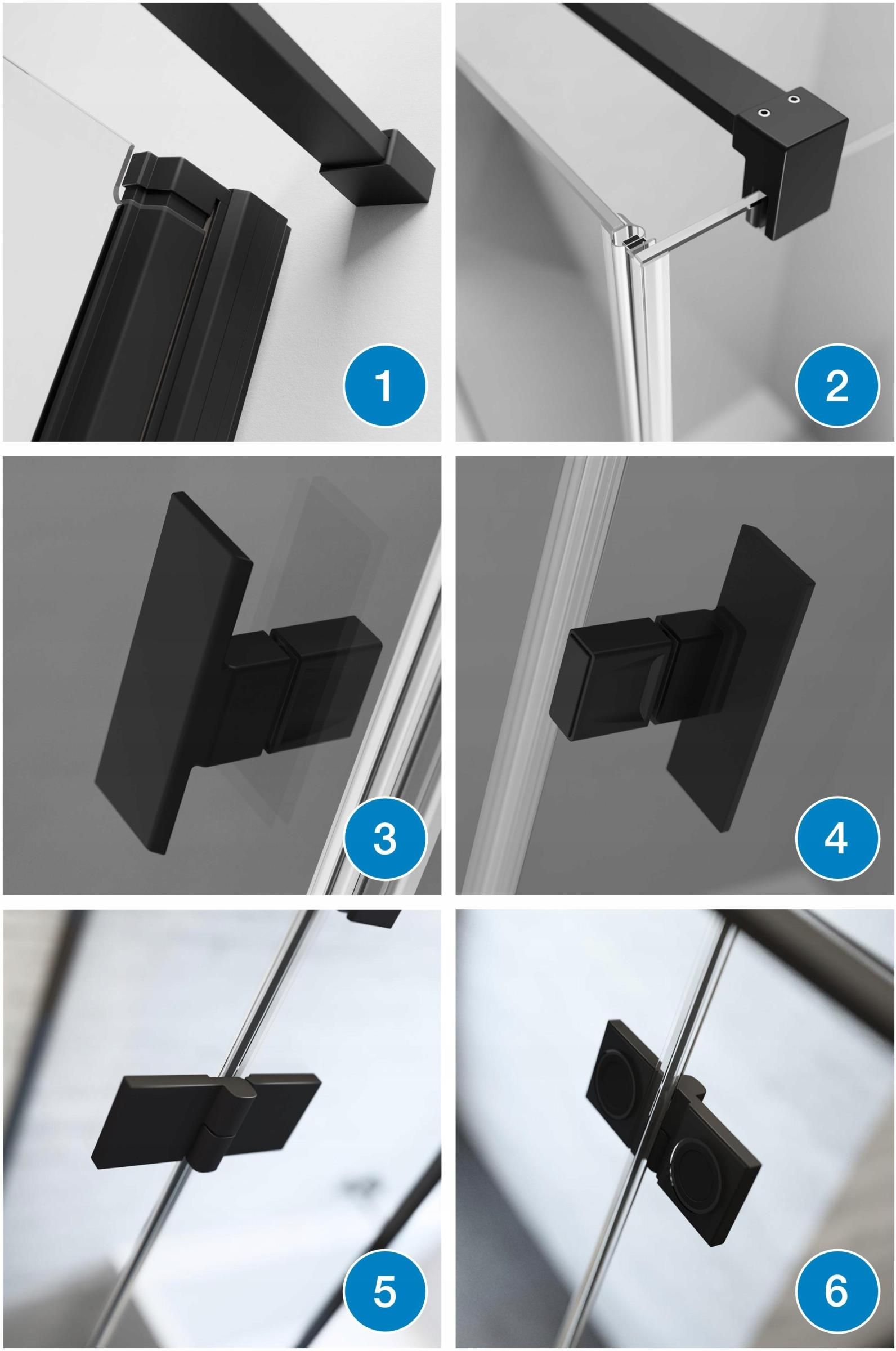 1

2

3

4

5

6