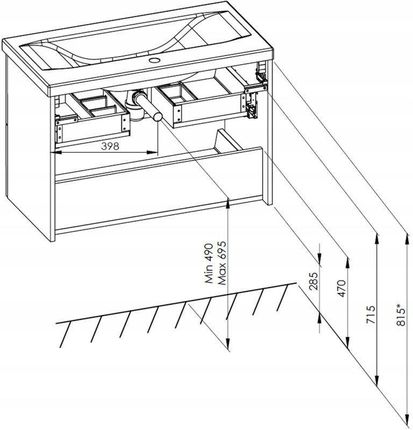 398

Min 490
Max 695

285

470

715

815*