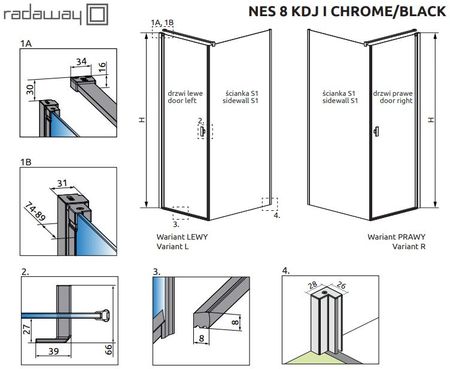 radaway

NES 8 KDJ I CHROME/BLACK

1A

34

16

30

1B

31

74-89

1A, 1B

H

drzwi lewe
door left

ścianka S1
sidewall S1

2.

3.

4.

Wariant LEWY
Variant L

ścianka S1
sidewall S1

drzwi prawe
door right

H

Wariant PRAWY
Variant R

2.

27

39

66

3.

8

8

4.

28

26