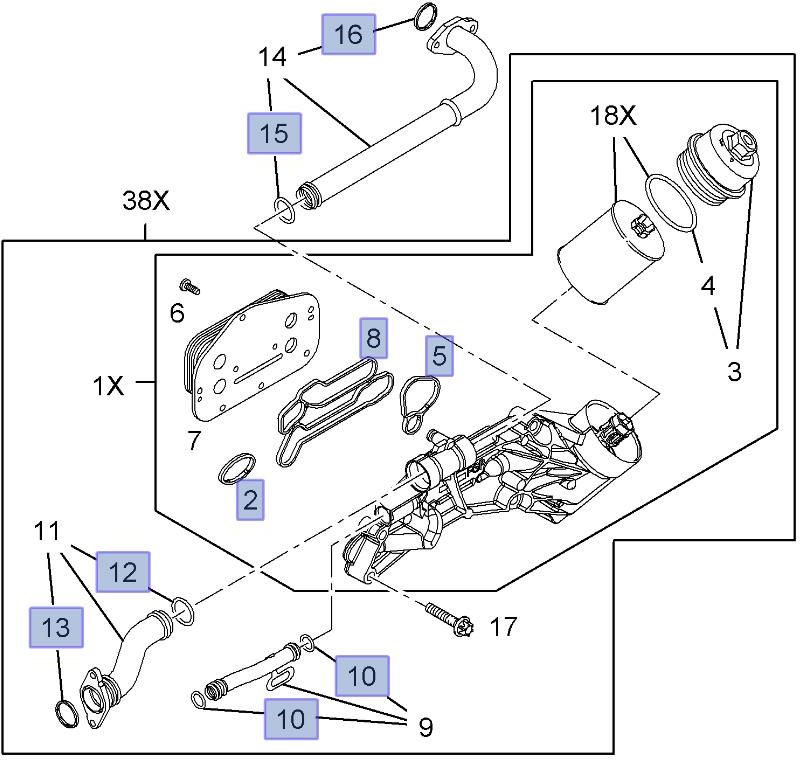 16
14
15
38X
18X
4
3
6
8
5
1X
7
2
11
12
13
17
10
10
9