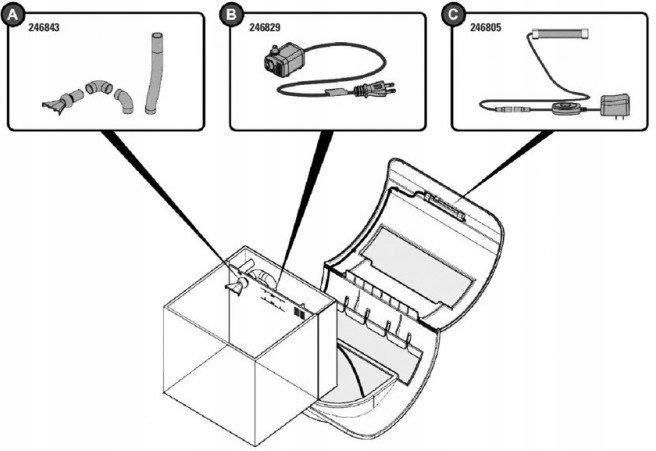 A
246843

B
246829

C
246805