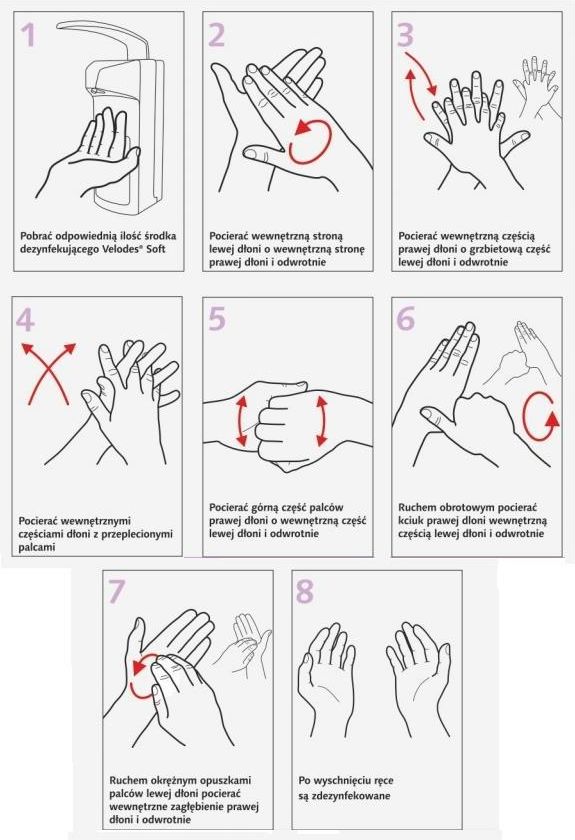 1

Pobrać odpowiednią ilość środka dezynfekującego Velodes® Soft

2

Pocierać wewnętrzną stroną lewej dłoni o wewnętrzną stronę prawej dłoni i odwrotnie

3

Pocierać wewnętrzną częścią prawej dłoni o grzbietową część lewej dłoni i odwrotnie

4

Pocierać wewnętrznymi częściami dłoni z przeplecionymi palcami

5

Pocierać górną część palców prawej dłoni o wewnętrzną część lewej dłoni i odwrotnie

6

Ruchem obrotowym pocierać kciuk prawej dłoni wewnętrzną częścią lewej dłoni i odwrotnie

7

Ruchem okrężnym opuszkami palców lewej dłoni pocierać wewnętrzne zagłębienie prawej dłoni i odwrotnie

8

Po wyschnięciu ręce są zdezynfekowane