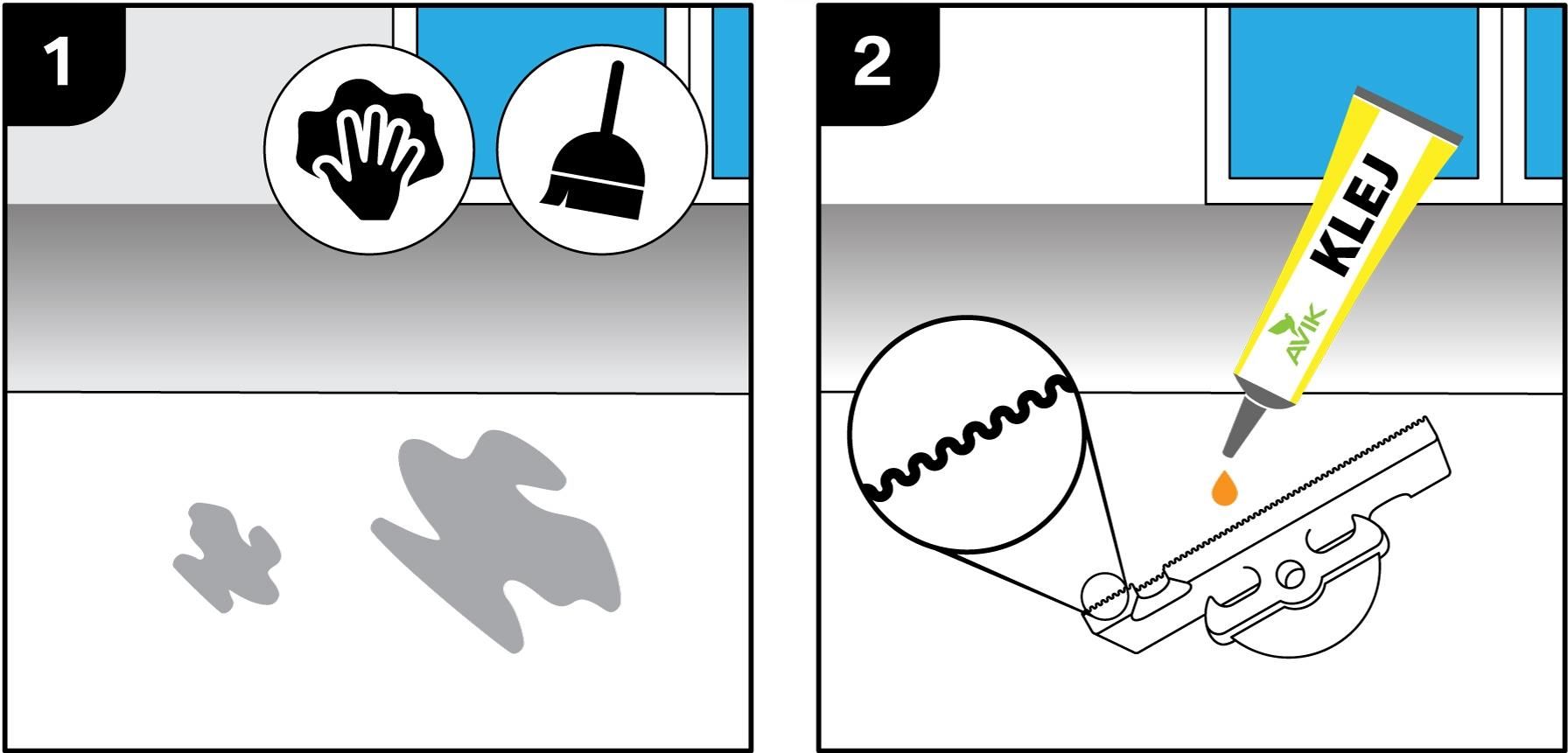 1

2

KLEJ

AVIK