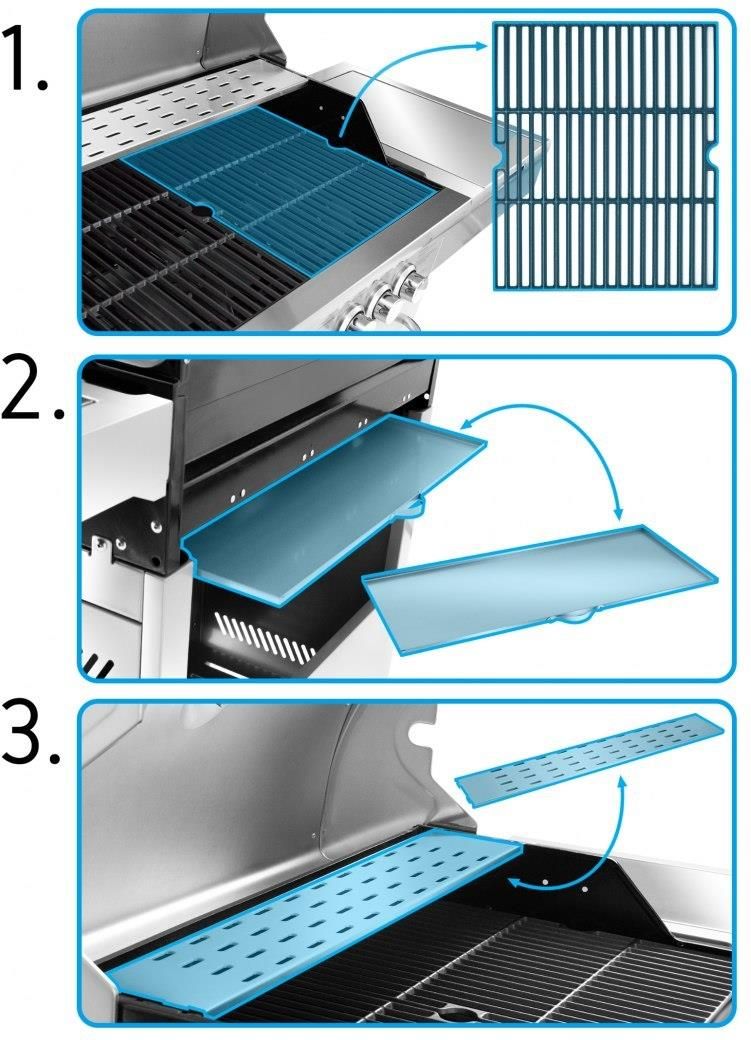 1.

2.

3.