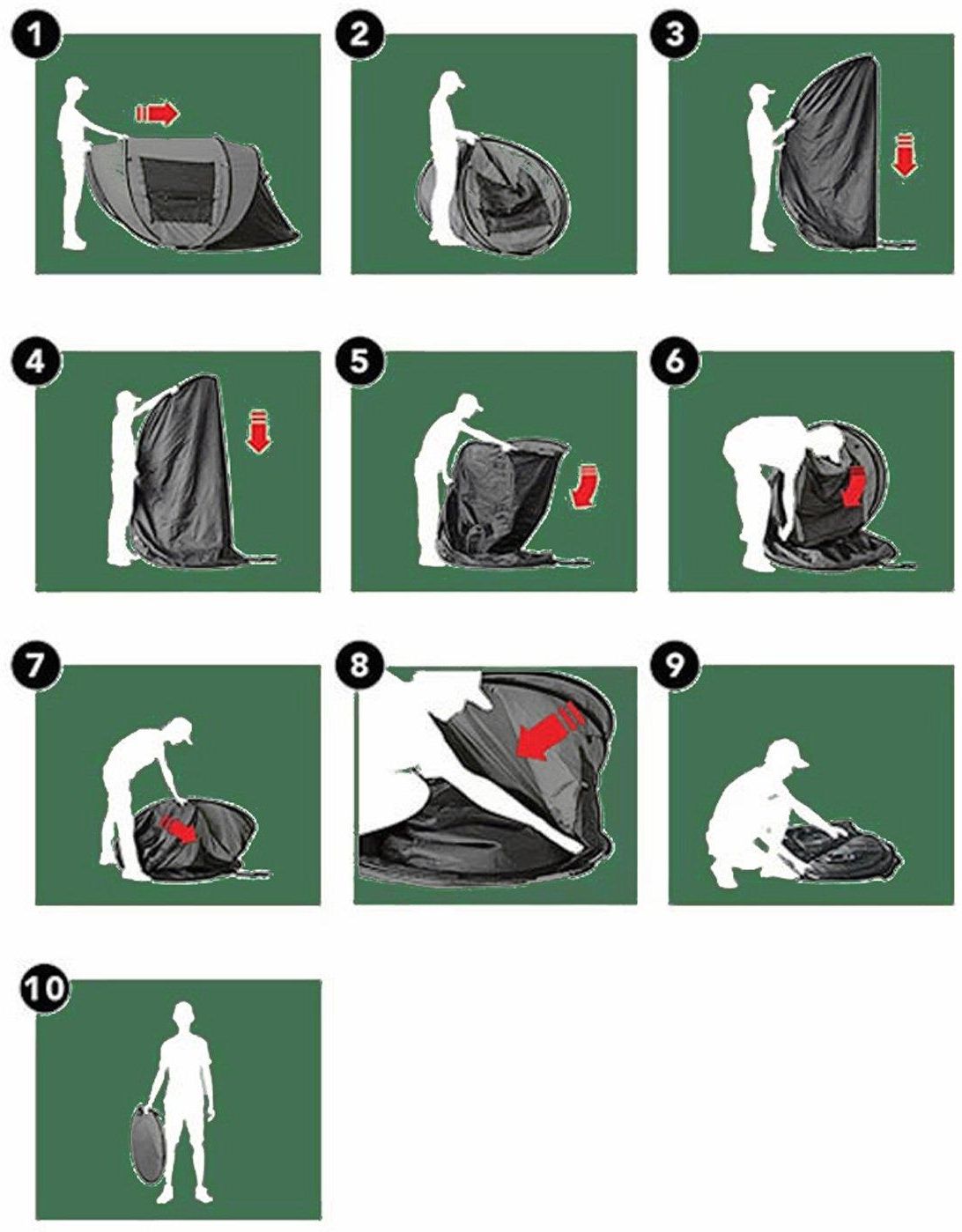 1

2

3

4

5

6

7

8

9

10