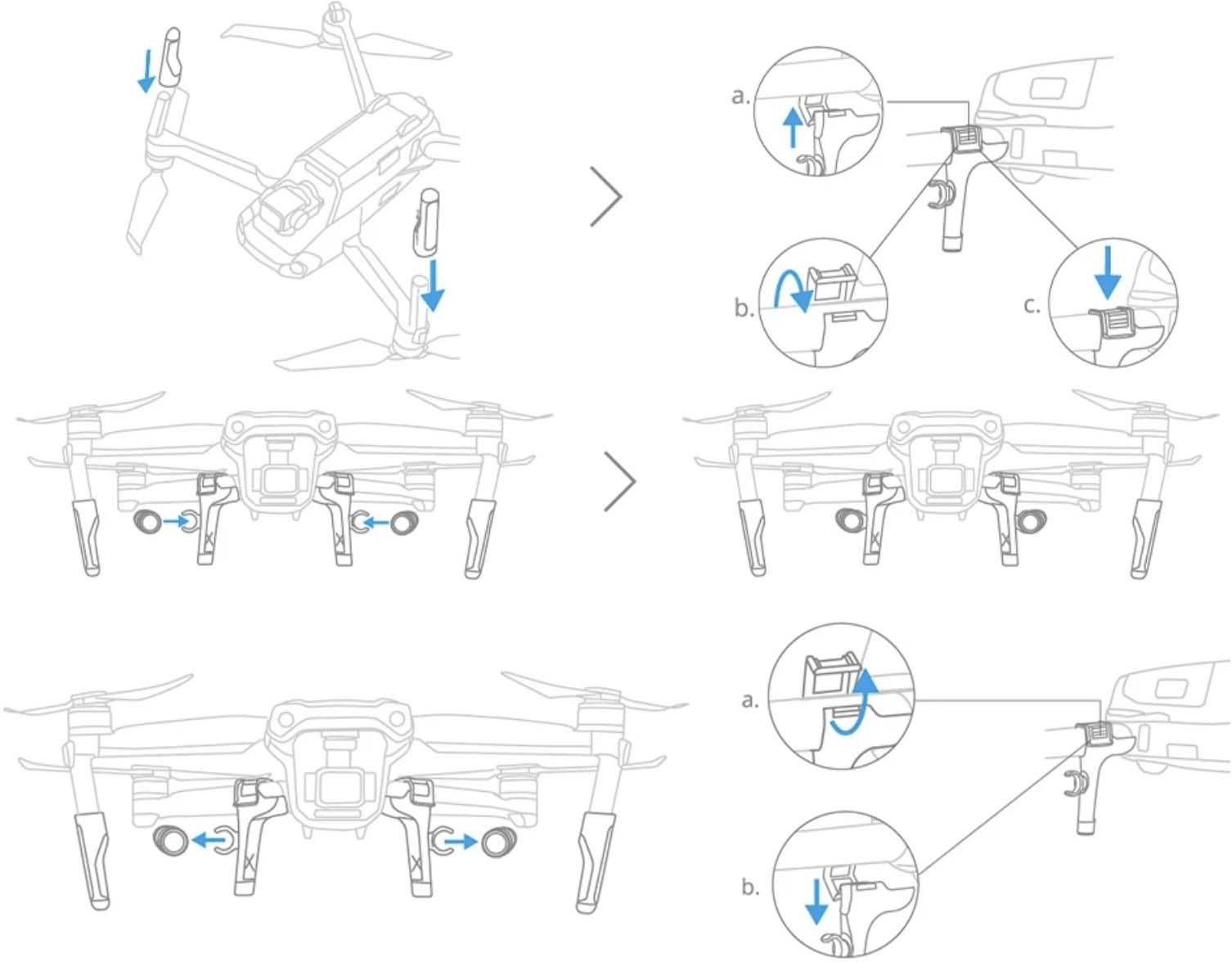 a.

b.

c.

a.

b.