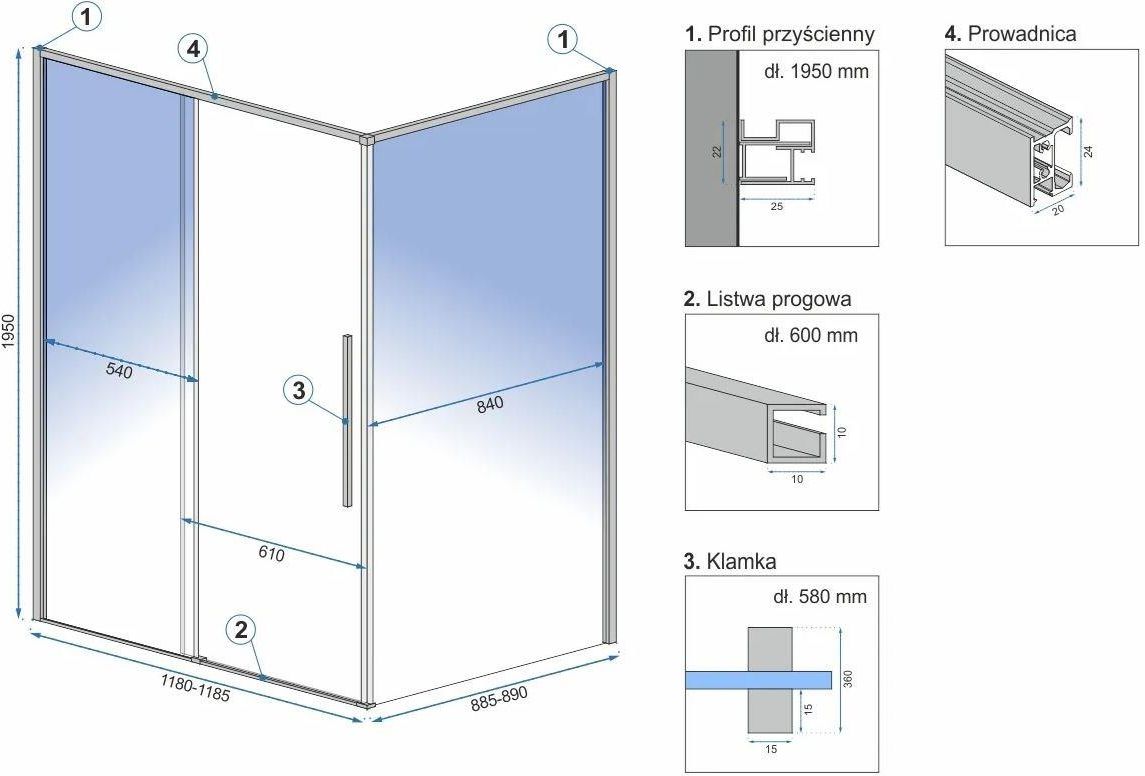 1

4

1

1950

540

3

840

610

2

1180-1185

885-890

1. Profil przyścienny

dł. 1950 mm

22

25

4. Prowadnica

24

20

2. Listwa progowa

dł. 600 mm

10

10

3. Klamka

dł. 580 mm

360

15

15