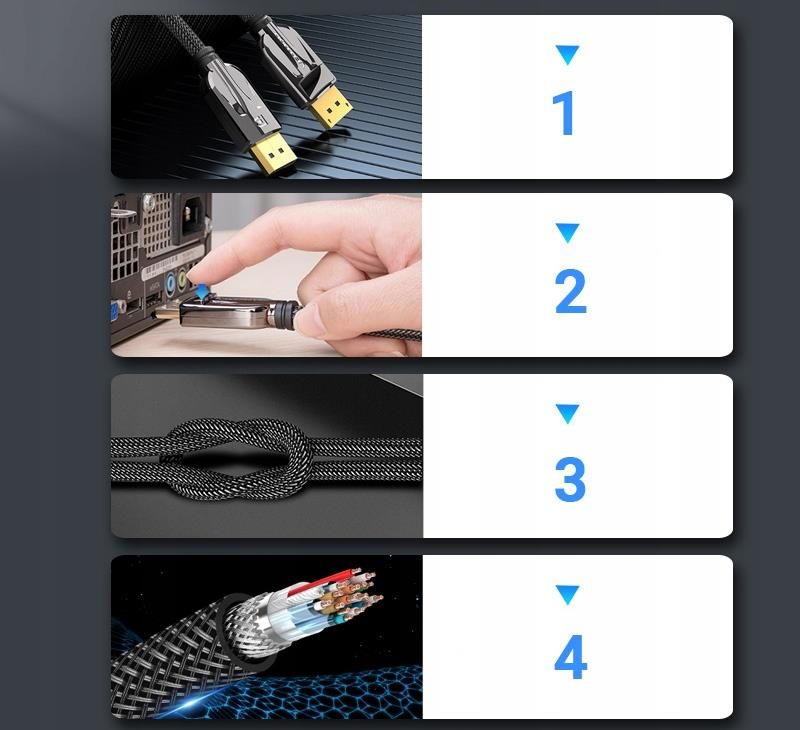 1

2

3

4