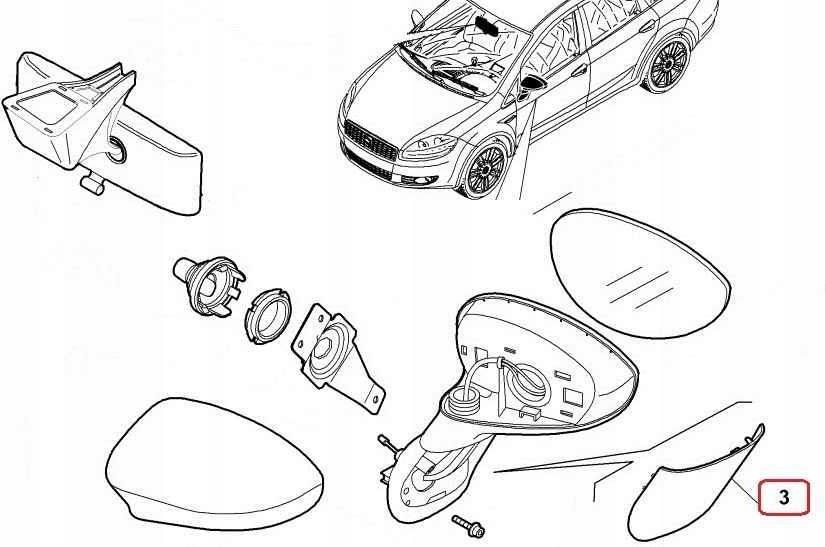 3