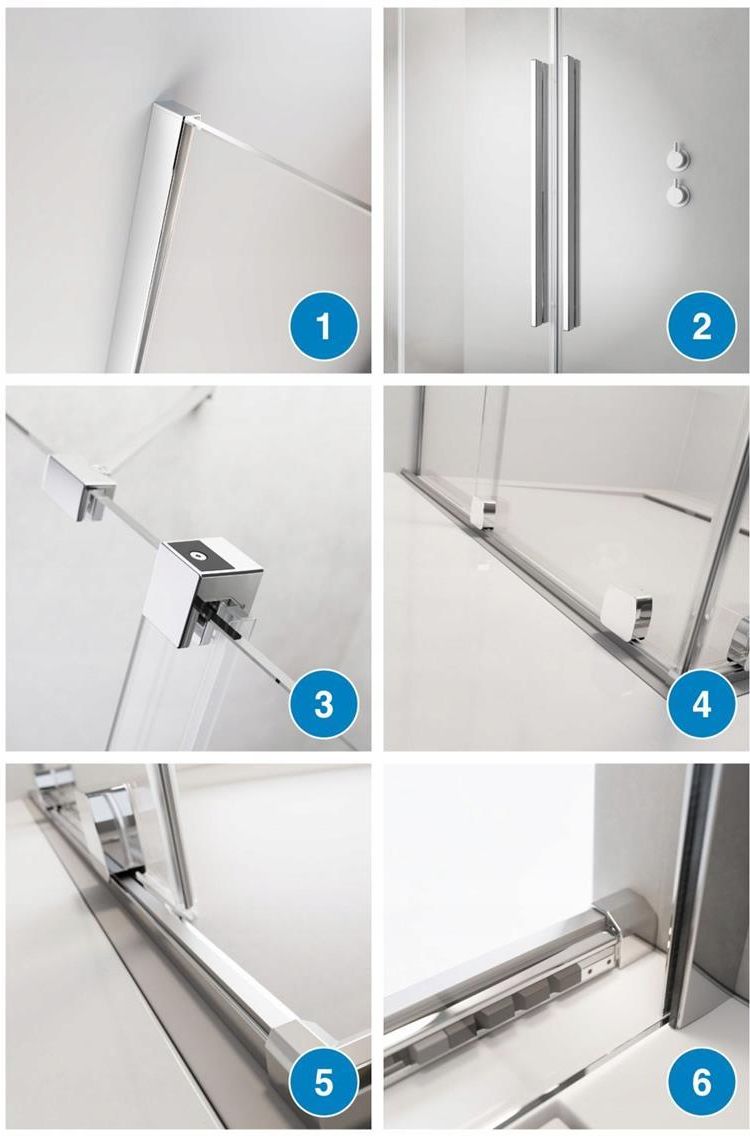 1
2
3
4
5
6