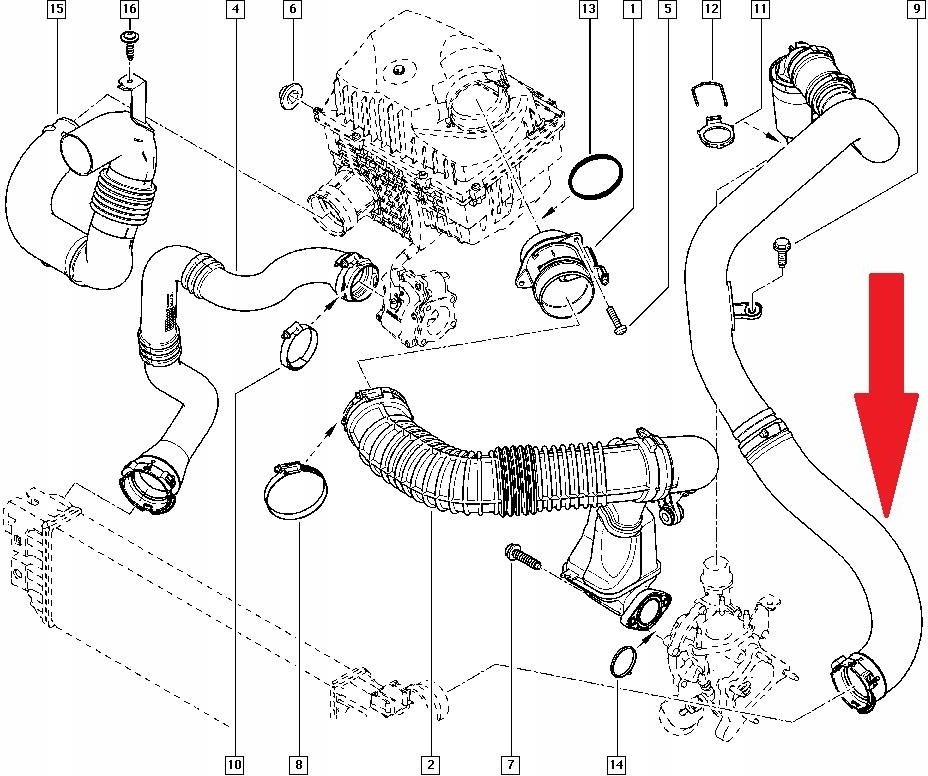 15
16
4
6
13
1
5
12
11
9
10
8
2
7
14